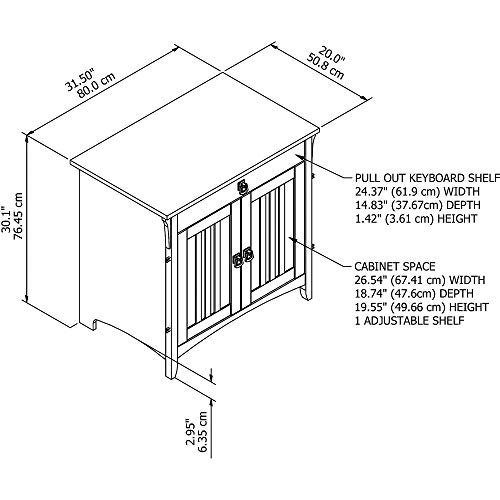 31.50"
80.0 cm

20.0"
50.8 cm

30.1"
76.45 cm

PULL OUT KEYBOARD SHELF
24.37" (61.9 cm) WIDTH
14.83" (37.67cm) DEPTH
1.42" (3.61 cm) HEIGHT

CABINET SPACE
26.54" (67.41 cm) WIDTH
18.74" (47.6cm) DEPTH
19.55" (49.66 cm) HEIGHT
1 ADJUSTABLE SHELF

2.95"
6.35 cm