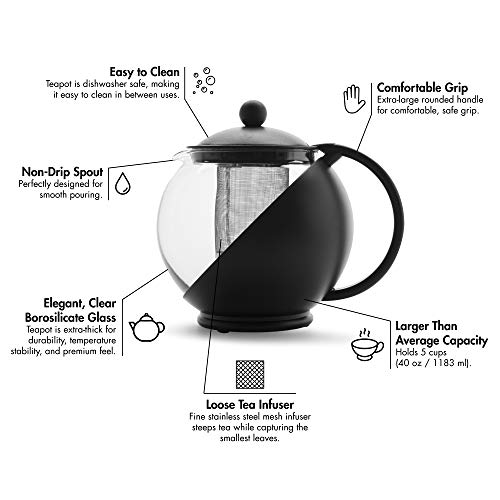 Easy to Clean
Teapot is dishwasher safe, making it easy to clean in between uses.

Comfortable Grip
Extra-large rounded handle for comfortable, safe grip.

Non-Drip Spout
Perfectly designed for smooth pouring.

Elegant, Clear Borosilicate Glass
Teapot is extra-thick for durability, temperature stability, and premium feel.

Larger Than Average Capacity
Holds 5 cups (40 oz / 1183 ml).

Loose Tea Infuser
Fine stainless steel mesh infuser steeps tea while capturing the smallest leaves.