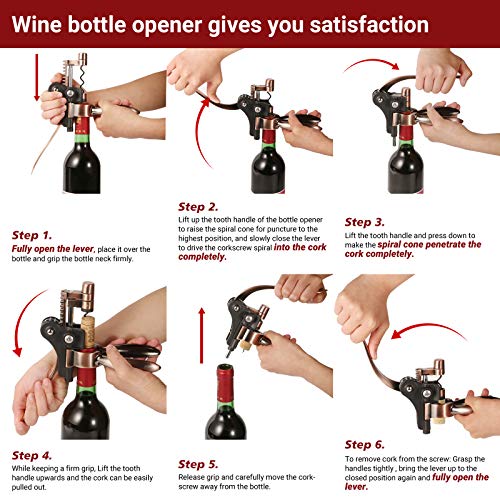 Wine bottle opener gives you satisfaction

Step 1.
Fully open the lever, place it over the bottle and grip the bottle neck firmly.

Step 2.
Lift up the tooth handle of the bottle opener to raise the spiral cone for puncture to the highest position, and slowly close the lever to drive the corkscrew spiral into the cork completely.

Step 3.
Lift the tooth handle and press down to make the spiral cone penetrate the cork completely.

Step 4.
While keeping a firm grip, Lift the tooth handle upwards and the cork can be easily pulled out.

Step 5.
Release grip and carefully move the corkscrew away from the bottle.

Step 6.
To remove cork from the screw: Grasp the handles tightly , bring the lever up to the closed position again and fully open the lever.