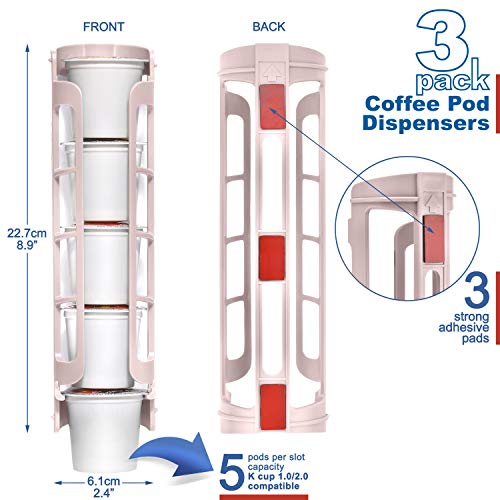 FRONT

BACK

3 pack
Coffee Pod Dispensers

22.7cm
8.9"

3 strong adhesive pads

6.1cm
2.4"

5 pods per slot capacity
K cup 1.0/2.0 compatible