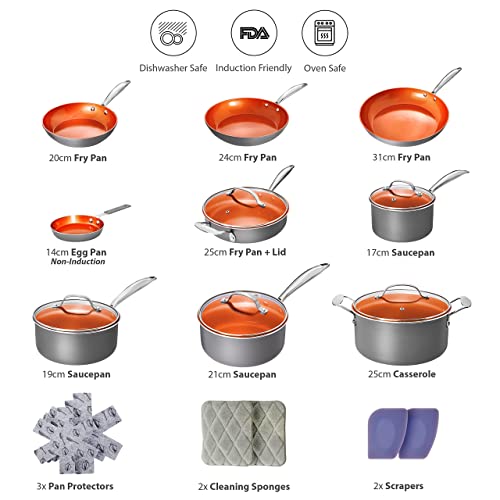 FDA

Dishwasher Safe Induction Friendly Oven Safe

20cm Fry Pan

24cm Fry Pan

31cm Fry Pan

14cm Egg Pan
Non-Induction

25cm Fry Pan + Lid

17cm Saucepan

19cm Saucepan

21cm Saucepan

25cm Casserole

3x Pan Protectors

2x Cleaning Sponges

2x Scrapers