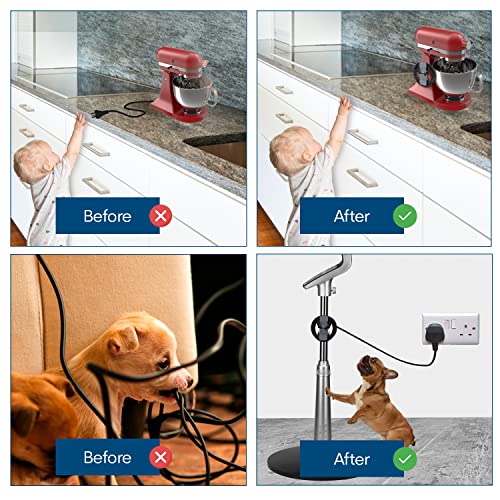 Before

After

Before

After