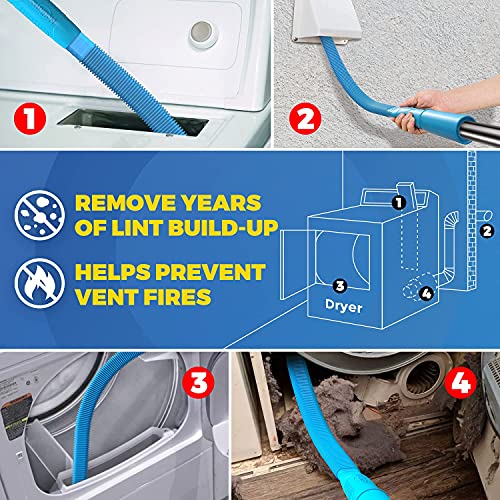 1

2

REMOVE YEARS OF LINT BUILD-UP

HELPS PREVENT VENT FIRES

1
2
3
4
Dryer

3

4