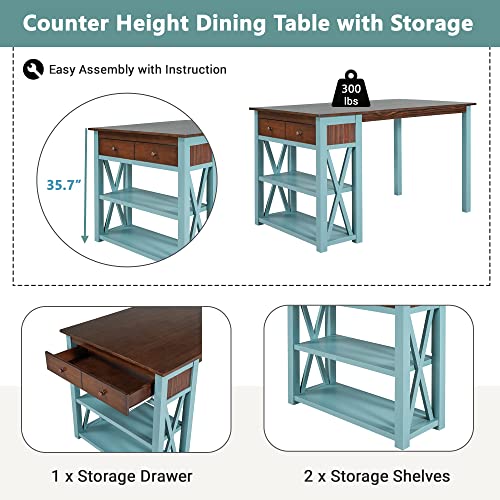 Counter Height Dining Table with Storage

Easy Assembly with Instruction

300 lbs

35.7"

1 x Storage Drawer

2 x Storage Shelves