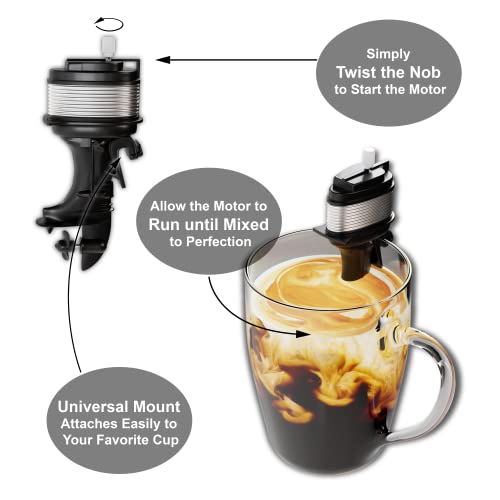 Simply
Twist the Nob
to Start the Motor

Allow the Motor to
Run until Mixed
to Perfection

Universal Mount
Attaches Easily to
Your Favorite Cup