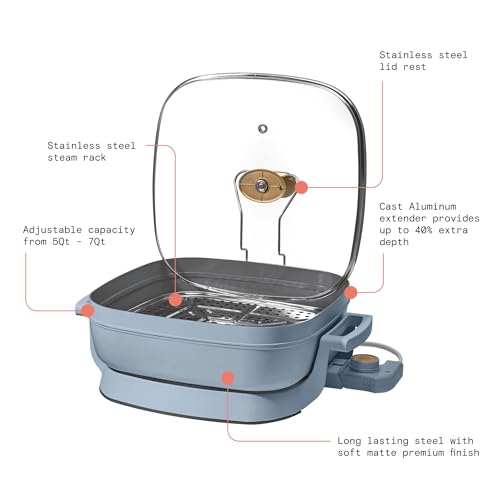 Stainless steel lid rest

Stainless steel steam rack

Cast Aluminum extender provides up to 40% extra depth

Adjustable capacity from 5Qt - 7Qt

Long lasting steel with soft matte premium finish