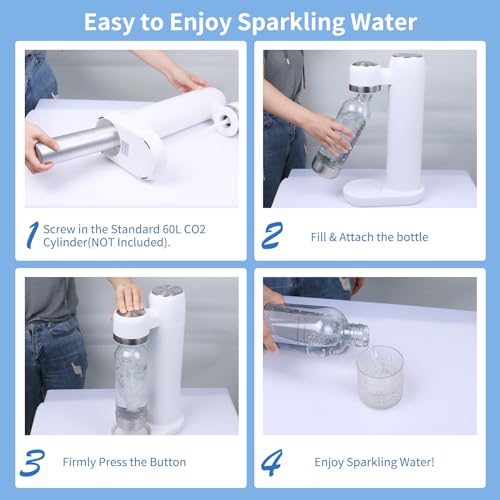 Easy to Enjoy Sparkling Water

1 Screw in the Standard 60L CO2 Cylinder(NOT Included).

2 Fill & Attach the bottle

3 Firmly Press the Button

4 Enjoy Sparkling Water!