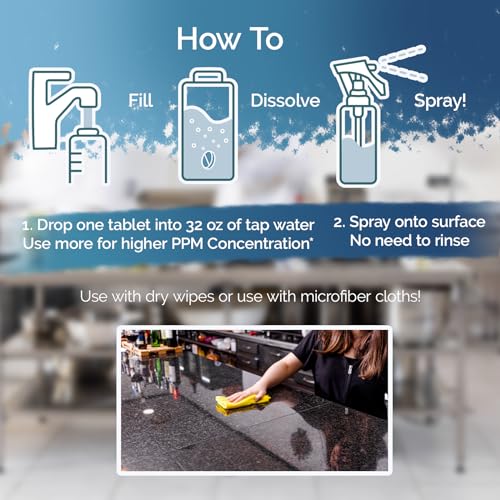 How To

Fill

Dissolve

Spray!

1. Drop one tablet into 32 oz of tap water
Use more for higher PPM Concentration*

2. Spray onto surface
No need to rinse

Use with dry wipes or use with microfiber cloths!