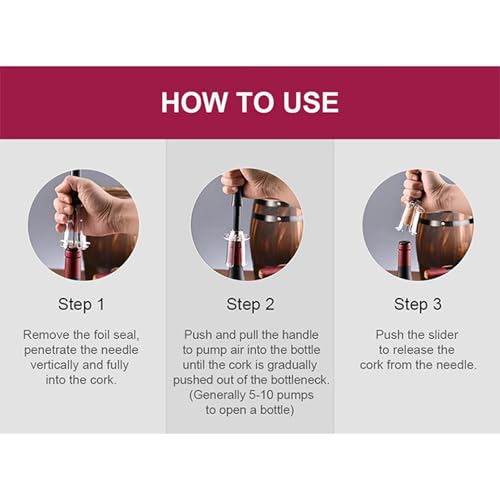 HOW TO USE

Step 1

Remove the foil seal, penetrate the needle vertically and fully into the cork.

Step 2

Push and pull the handle to pump air into the bottle until the cork is gradually pushed out of the bottleneck. (Generally 5-10 pumps to open a bottle)

Step 3

Push the slider to release the cork from the needle.