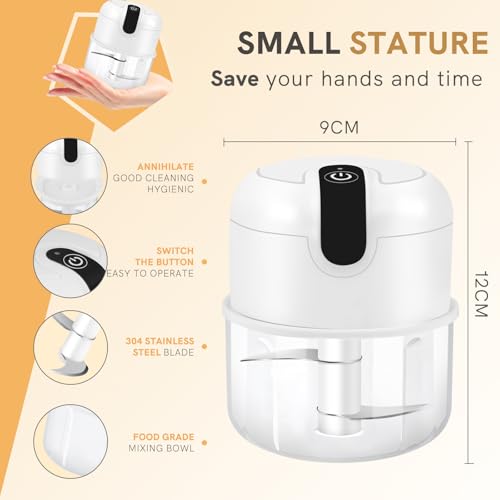 SMALL STATURE
Save your hands and time

9CM

12CM

ANNIHILATE
GOOD CLEANING
HYGIENIC

SWITCH
THE BUTTON
EASY TO OPERATE

304 STAINLESS
STEEL BLADE

FOOD GRADE
MIXING BOWL