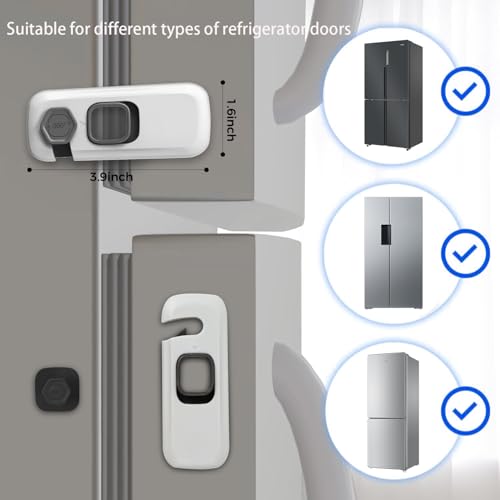 Suitable for different types of refrigerator doors

1.6inch

3.9inch