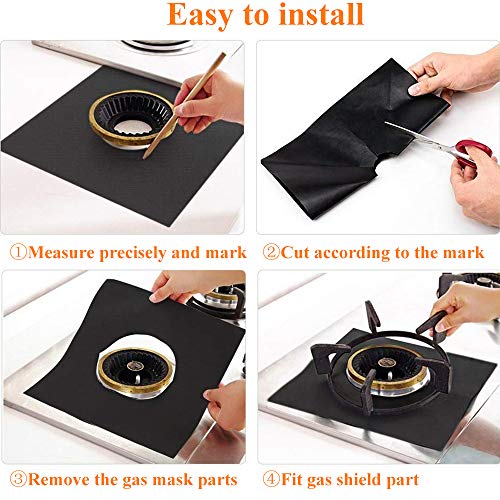 Easy to install

①Measure precisely and mark

②Cut according to the mark

③Remove the gas mask parts

④Fit gas shield part